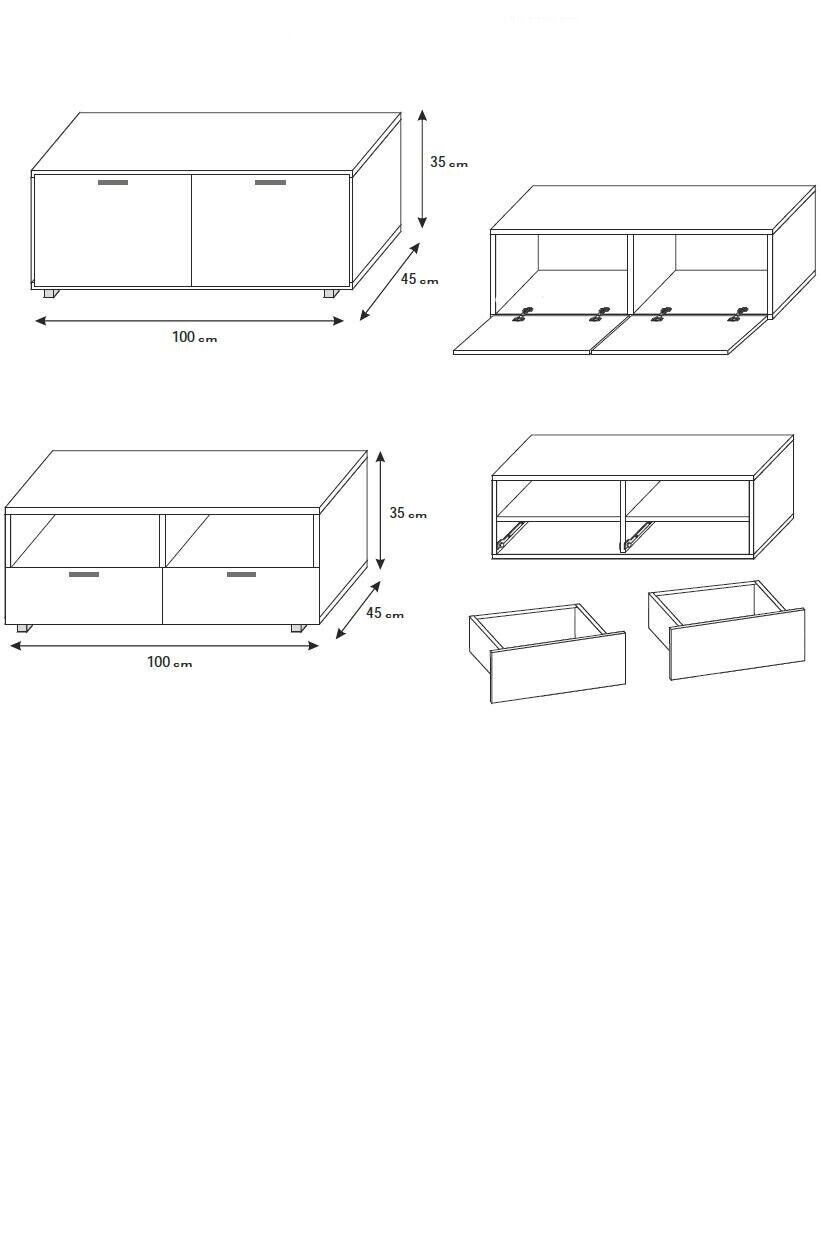 35 cm
45 cm
100 cm

35 cm
45 cm
100 cm